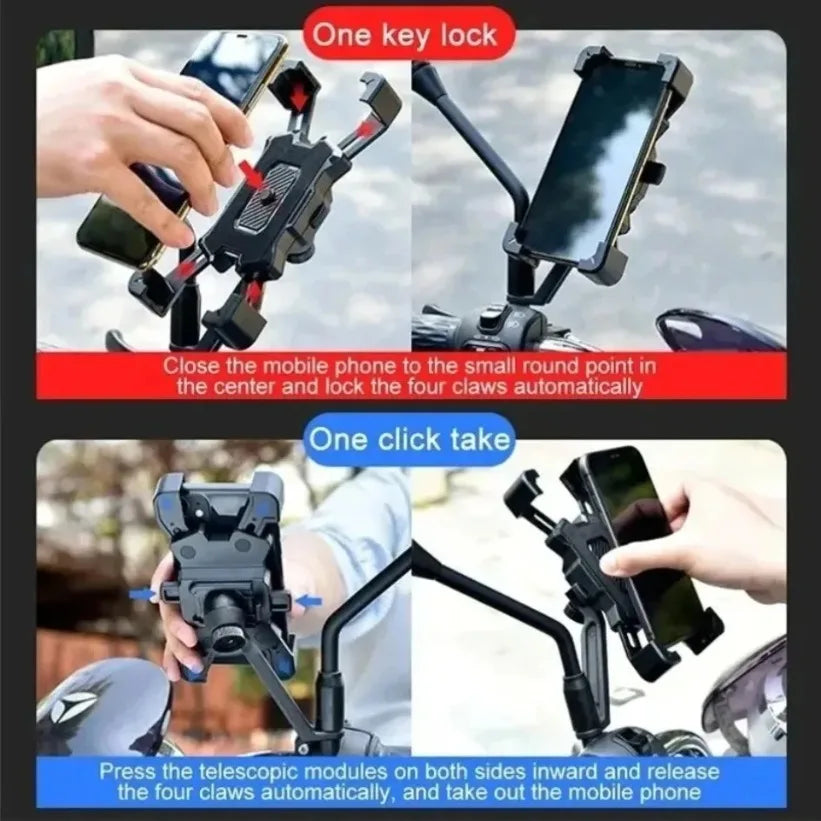 One key lock

Close the mobile phone to the small round point in the center and lock the four claws automatically

One click take

Press the telescopic modules on both sides inward and release the four claws automatically, and take out the mobile phone