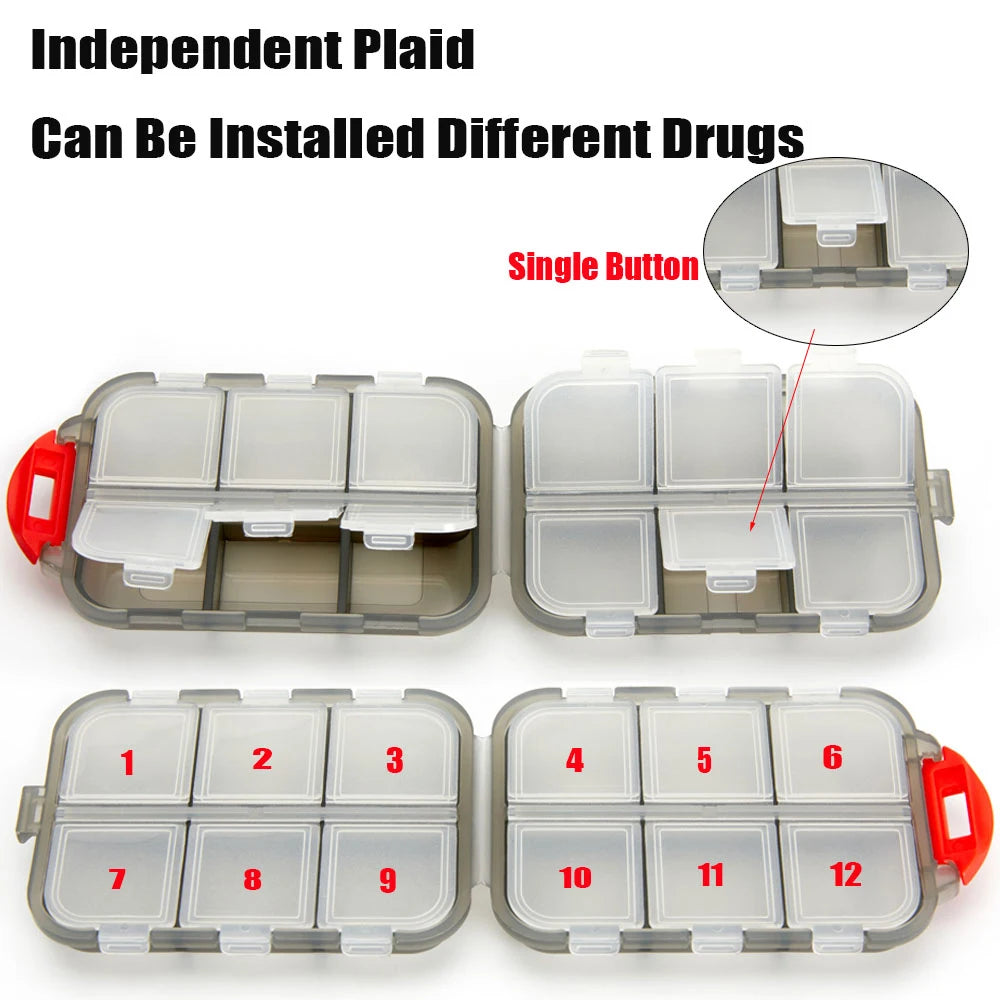 Independent Plaid

Can Be Installed Different Drugs

Single Button

1 2 3 4 5 6

7 8 9 10 11 12