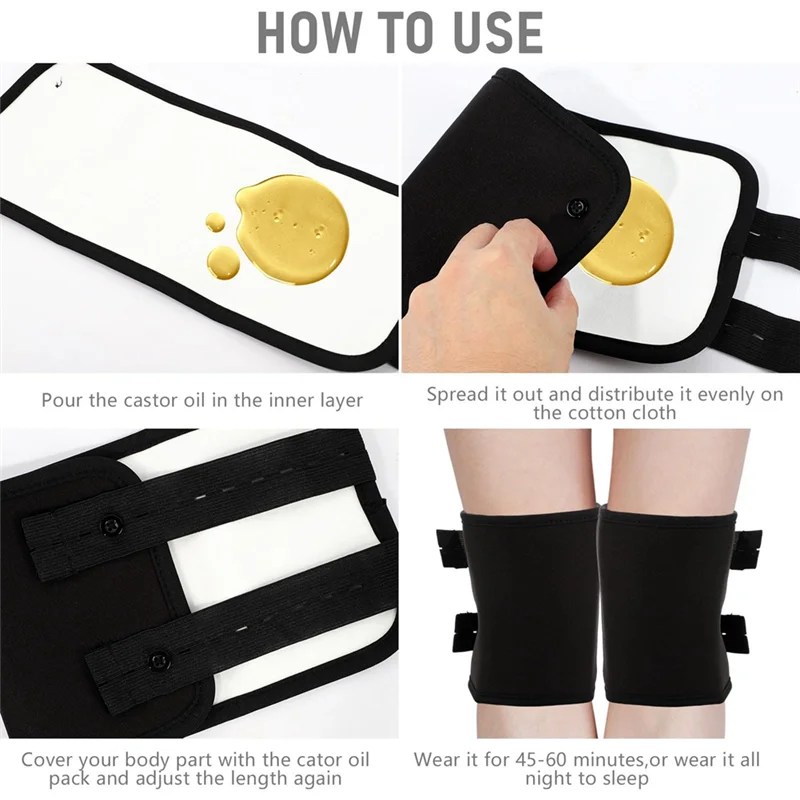 HOW TO USE

Pour the castor oil in the inner layer

Spread it out and distribute it evenly on the cotton cloth

Cover your body part with the cator oil pack and adjust the length again

Wear it for 45-60 minutes,or wear it all night to sleep