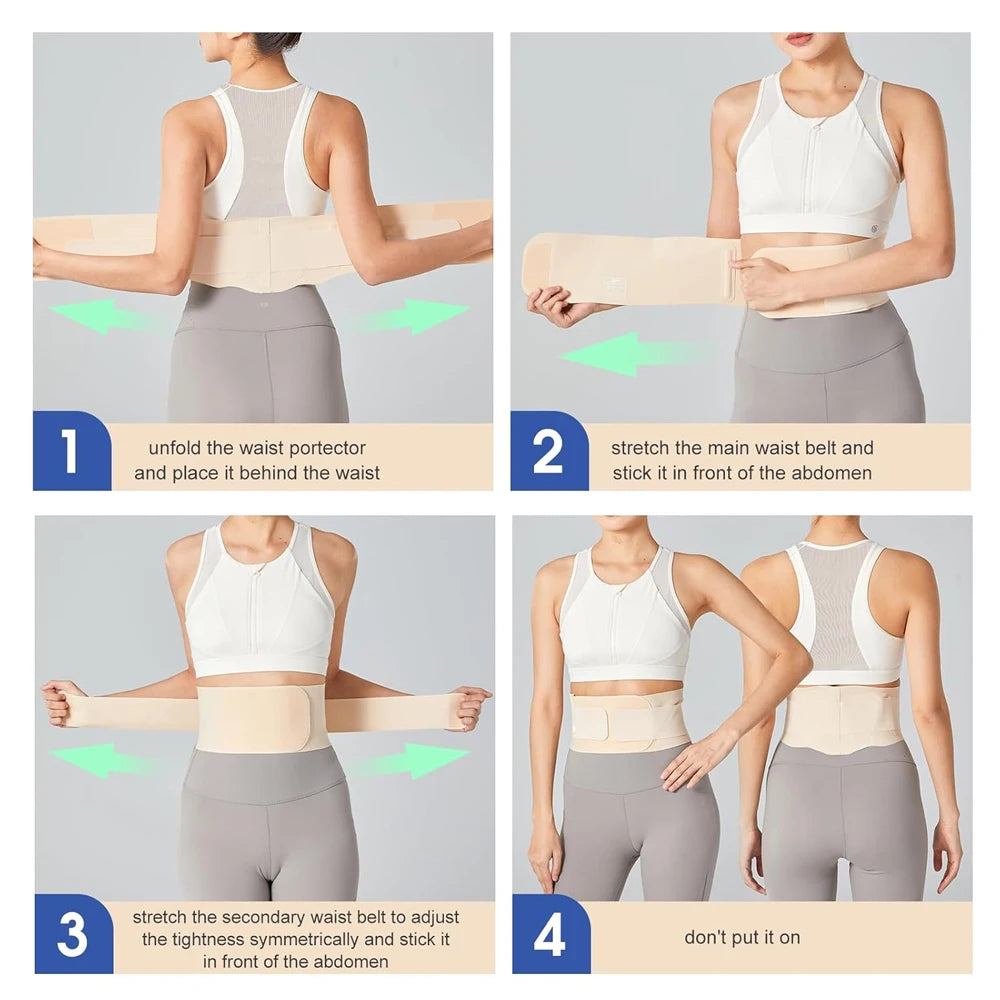 1
unfold the waist portector and place it behind the waist

2
stretch the main waist belt and stick it in front of the abdomen

3
stretch the secondary waist belt to adjust the tightness symmetrically and stick it in front of the abdomen

4
don't put it on