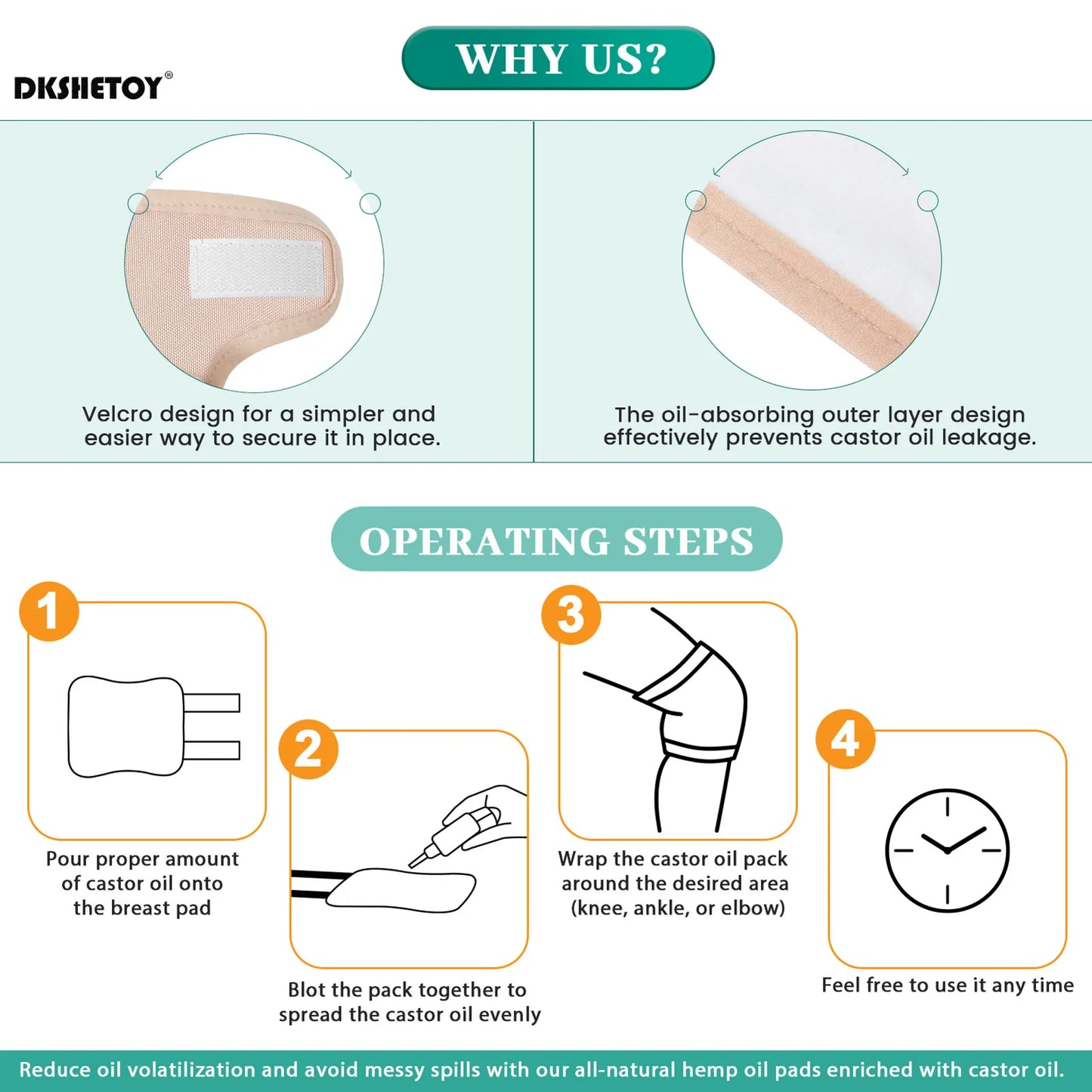 DKSHETOY®

WHY US?

Velcro design for a simpler and easier way to secure it in place.

The oil-absorbing outer layer design effectively prevents castor oil leakage.

OPERATING STEPS

1

Pour proper amount of castor oil onto the breast pad

2

Blot the pack together to spread the castor oil evenly

3

Wrap the castor oil pack around the desired area (knee, ankle, or elbow)

4

Feel free to use it any time

Reduce oil volatilization and avoid messy spills with our all-natural hemp oil pads enriched with castor oil.