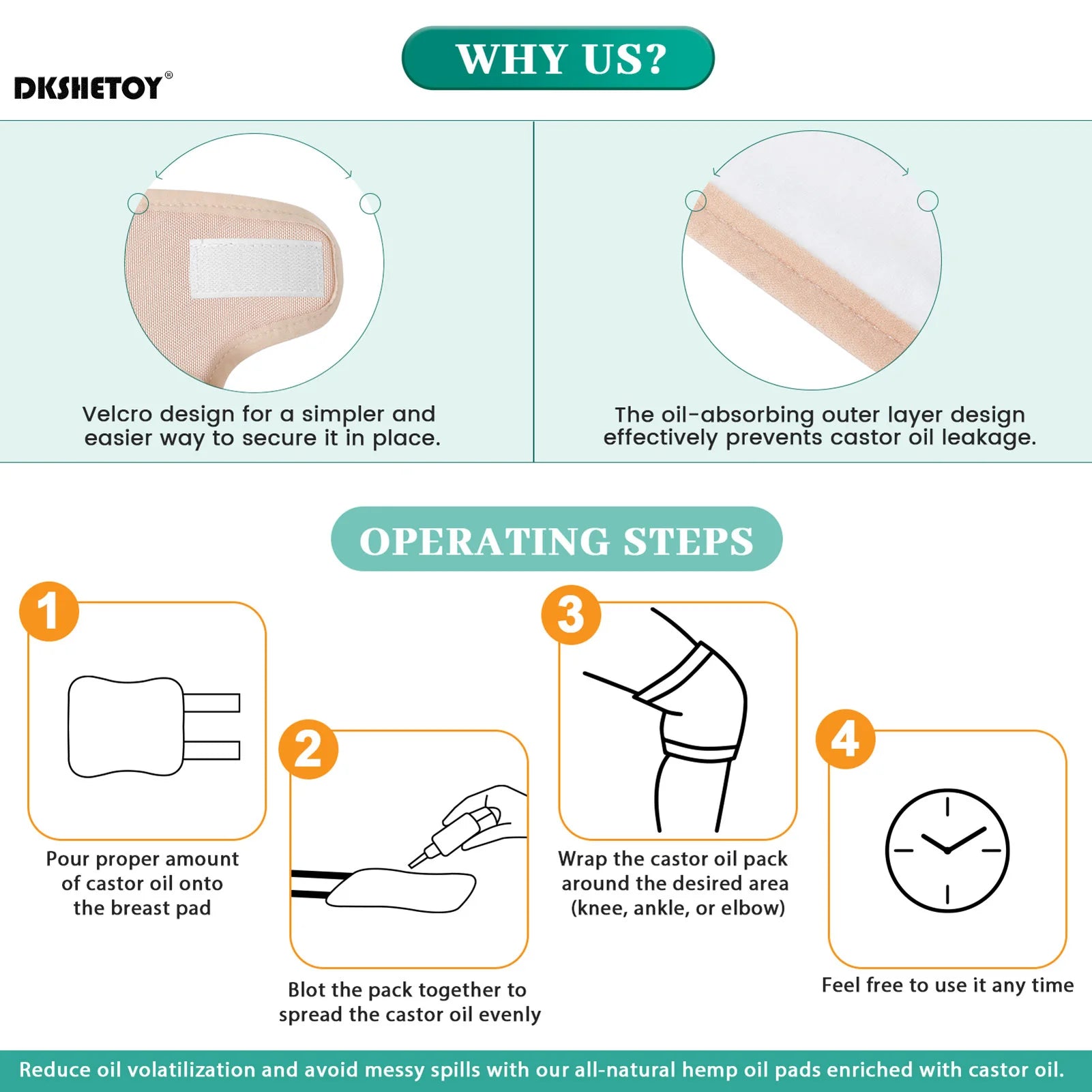 DKSHETOY®

WHY US?

Velcro design for a simpler and easier way to secure it in place.

The oil-absorbing outer layer design effectively prevents castor oil leakage.

OPERATING STEPS

1

Pour proper amount of castor oil onto the breast pad

2

Blot the pack together to spread the castor oil evenly

3

Wrap the castor oil pack around the desired area (knee, ankle, or elbow)

4

Feel free to use it any time

Reduce oil volatilization and avoid messy spills with our all-natural hemp oil pads enriched with castor oil.