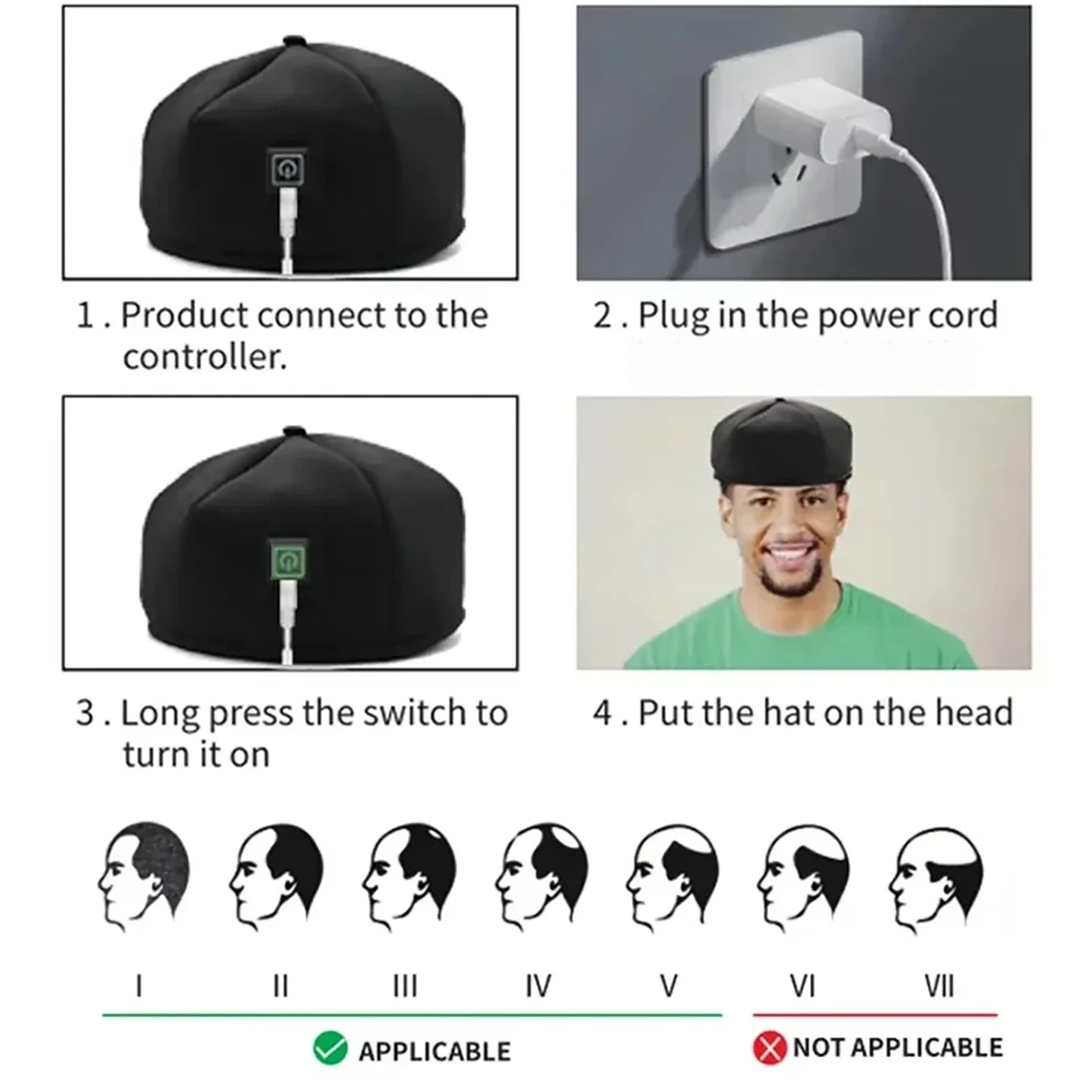 1 . Product connect to the controller.

2 . Plug in the power cord

3 . Long press the switch to turn it on

4 . Put the hat on the head

I II III IV V VI VII

APPLICABLE

NOT APPLICABLE